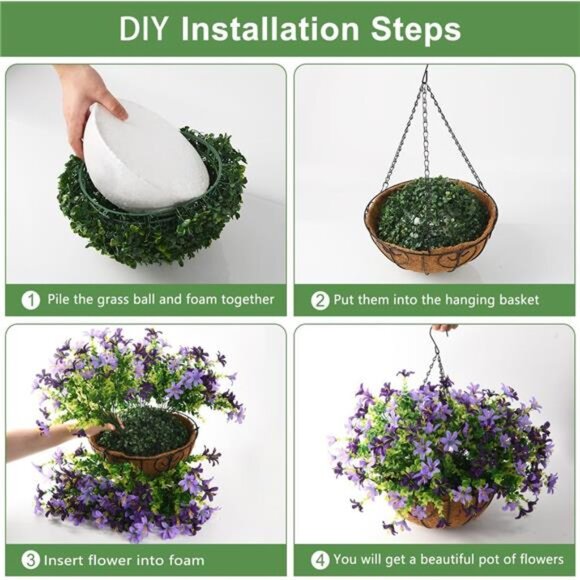 DIY Installation Steps

1 Pile the grass ball and foam together

2 Put them into the hanging basket

3 Insert flower into foam

4 You will get a beautiful pot of flowers